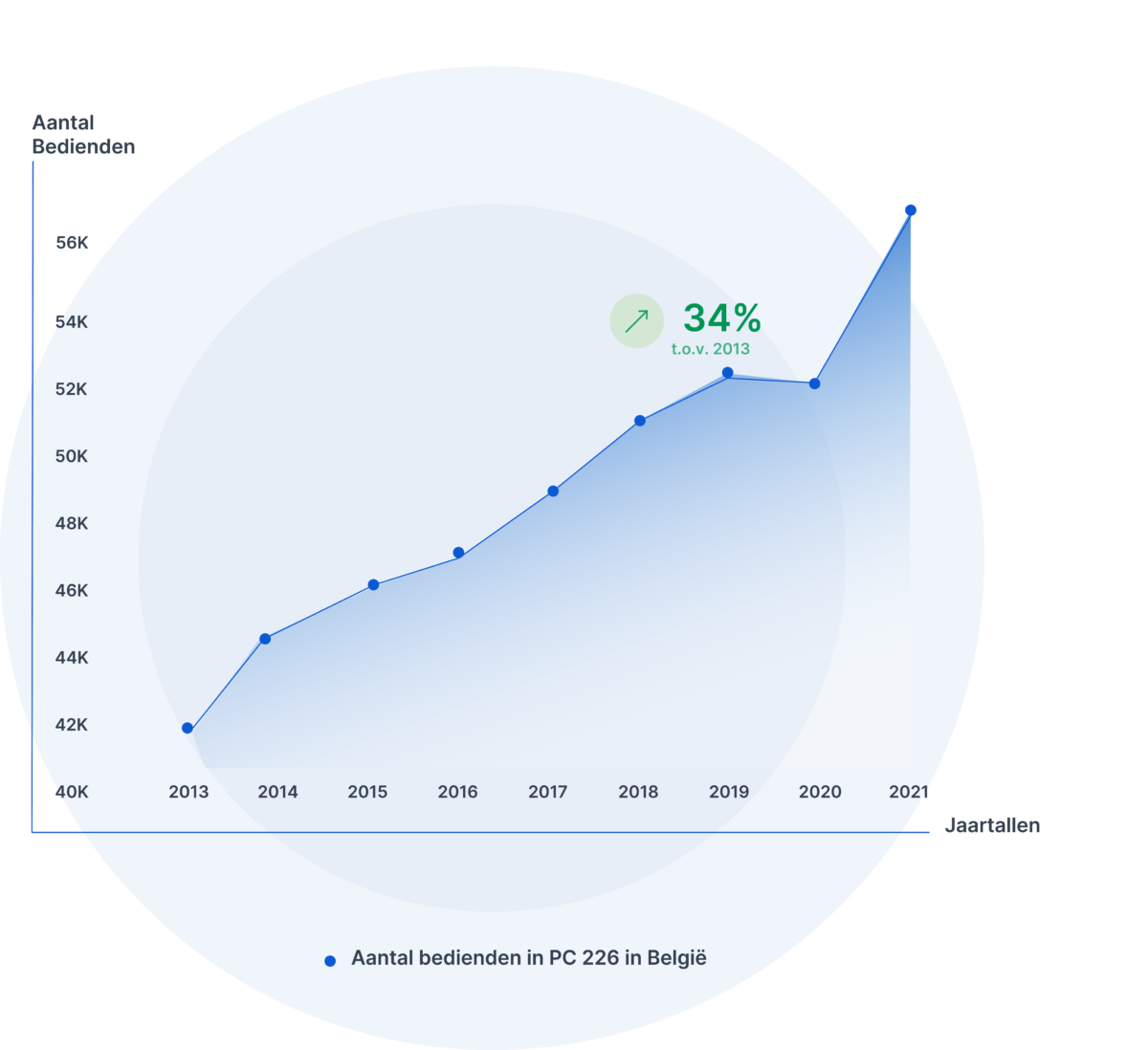 Aantal Bedienden

56K
54K
52K
50K
48K
46K
44K
42K
40K

34%
t.o.v. 2013

2013 2014 2015 2016 2017 2018 2019 2020 2021

Jaartallen

Aantal bedienden in PC 226 in België