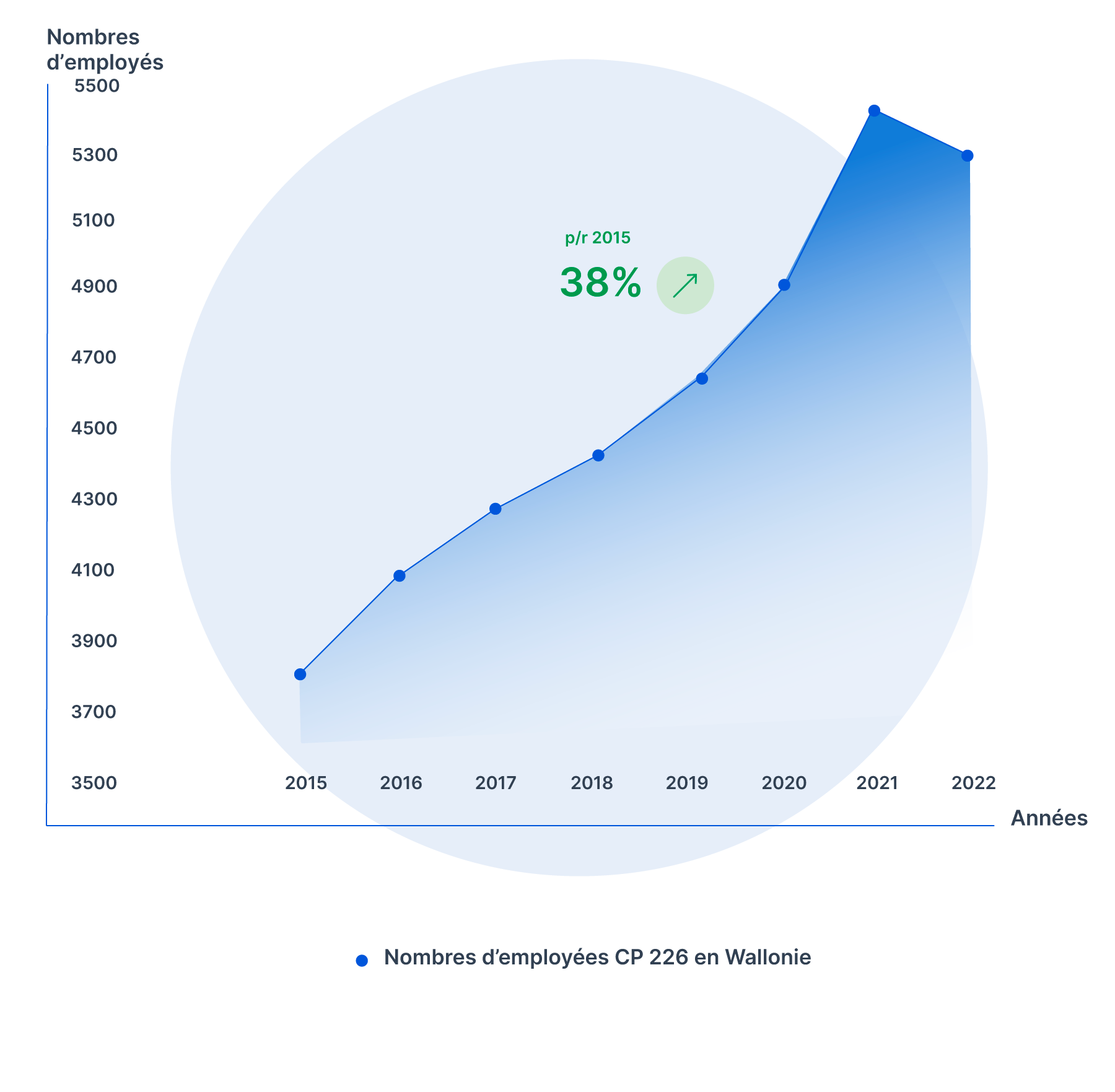 Nombres d’employés

5500
5300
5100
4900
4700
4500
4300
4100
3900
3700
3500

p/r 2015
38%

2015 2016 2017 2018 2019 2020 2021 2022

Années

Nombres d’employées CP 226 en Wallonie