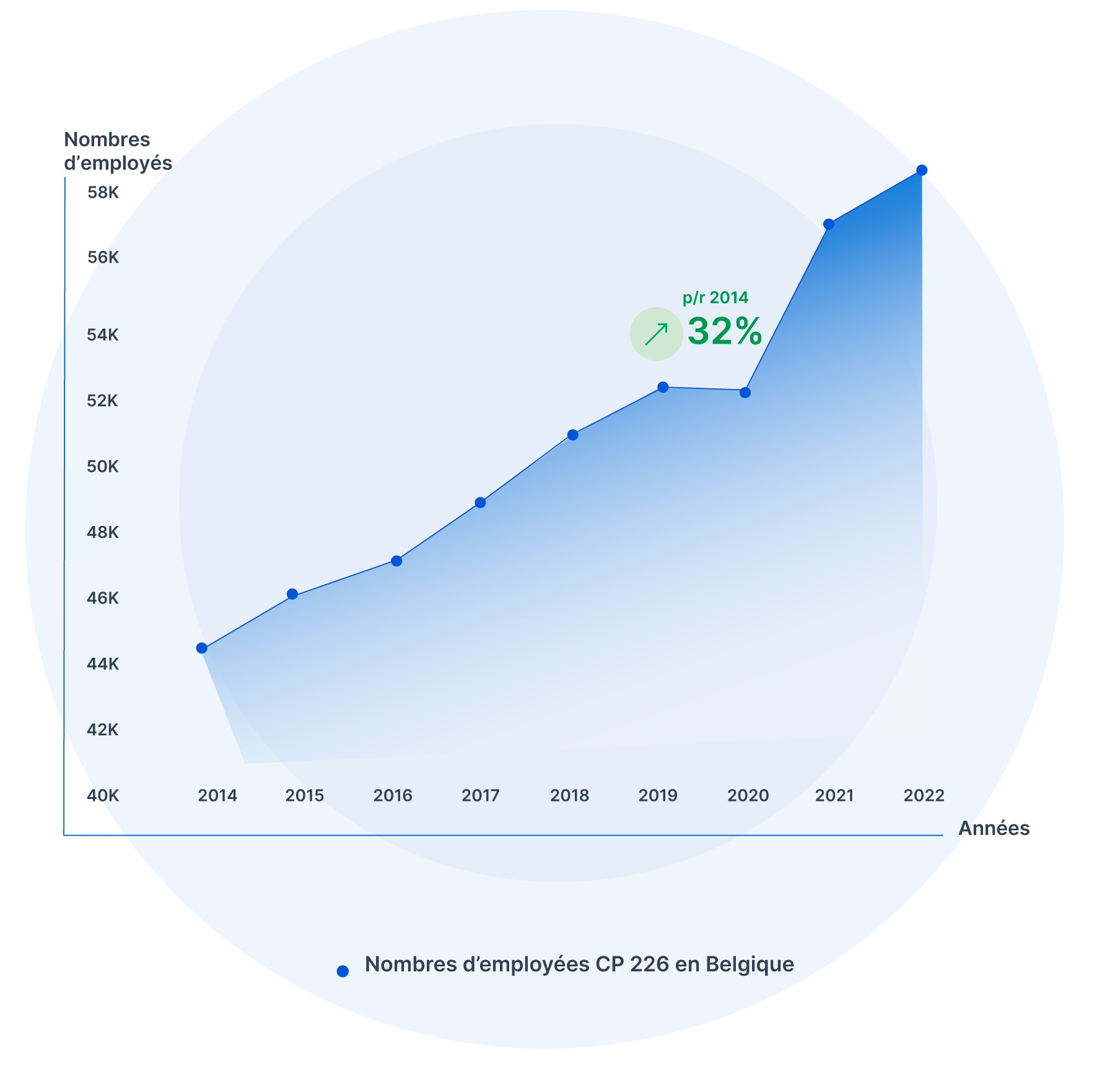 Nombres d’employés

58K
56K
54K
52K
50K
48K
46K
44K
42K
40K

p/r 2014
32%

2014 2015 2016 2017 2018 2019 2020 2021 2022

Années

Nombres d’employées CP 226 en Belgique