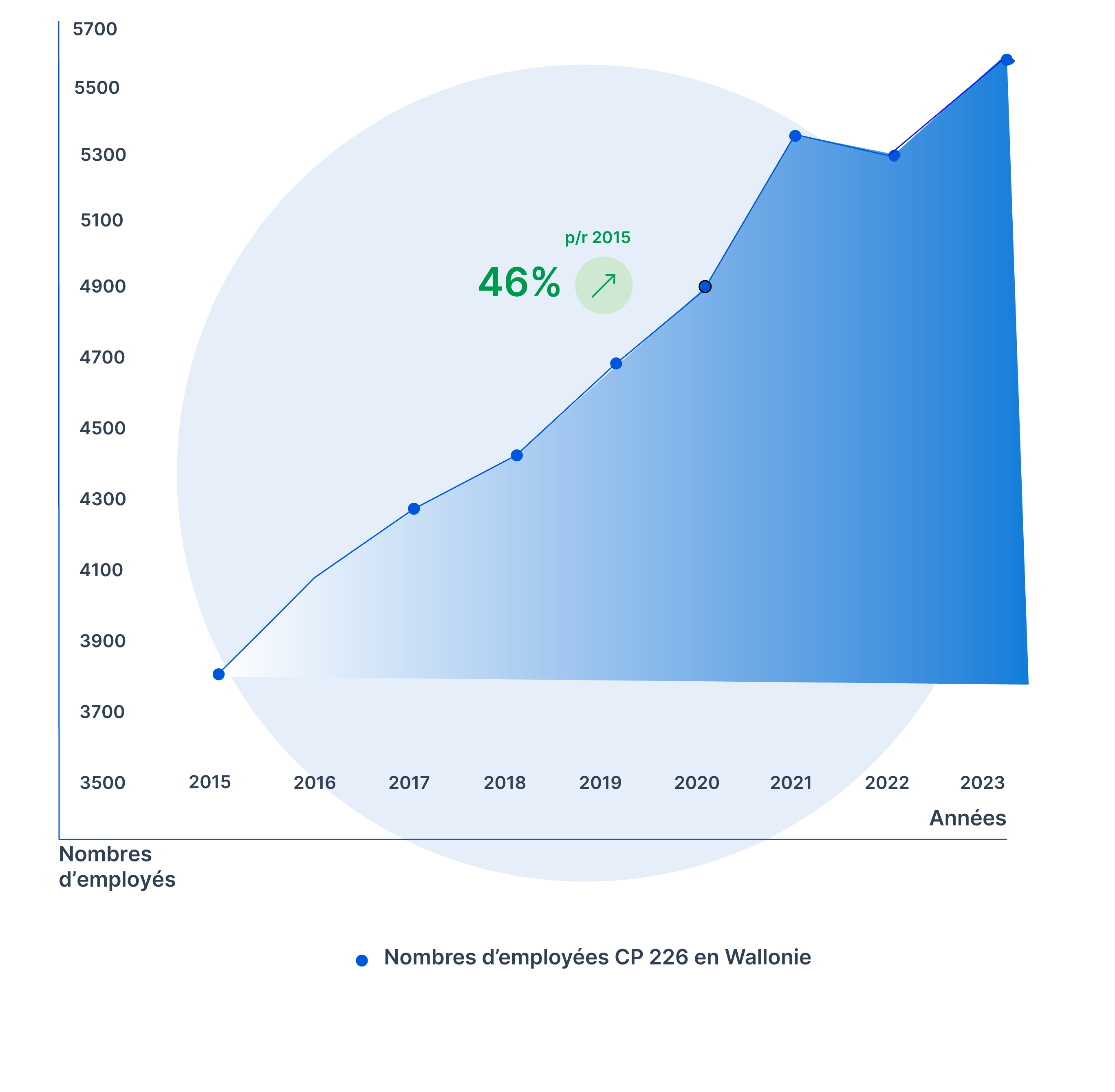 5700
5500
5300
5100
4900
4700
4500
4300
4100
3900
3700
3500

p/r 2015
46%

2015 2016 2017 2018 2019 2020 2021 2022 2023

Années

Nombres d’employés

Nombres d’employées CP 226 en Wallonie