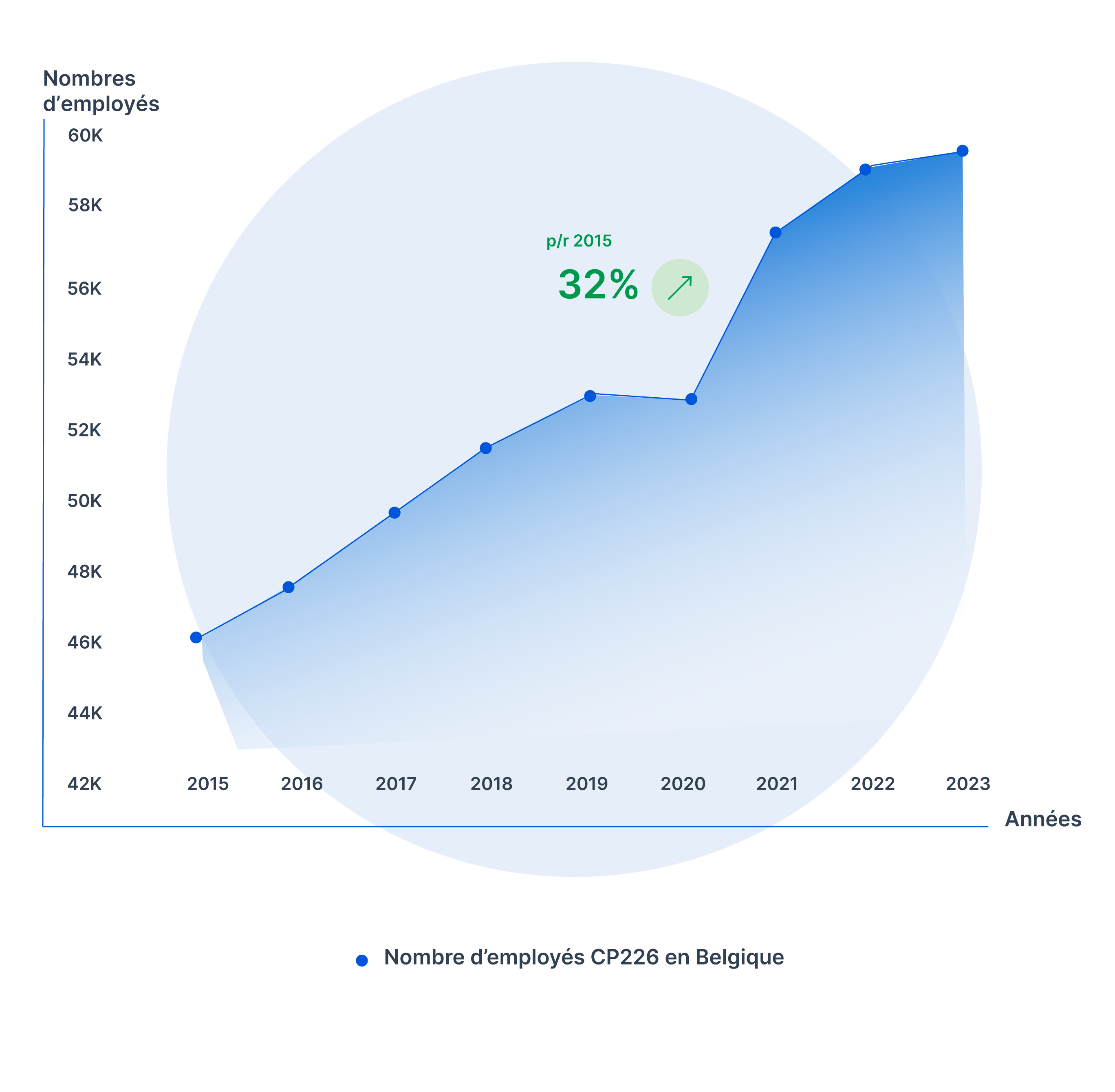 Nombres d’employés

60K
58K
56K
54K
52K
50K
48K
46K
44K
42K

p/r 2015
32%

2015 2016 2017 2018 2019 2020 2021 2022 2023

Années

Nombre d’employés CP226 en Belgique