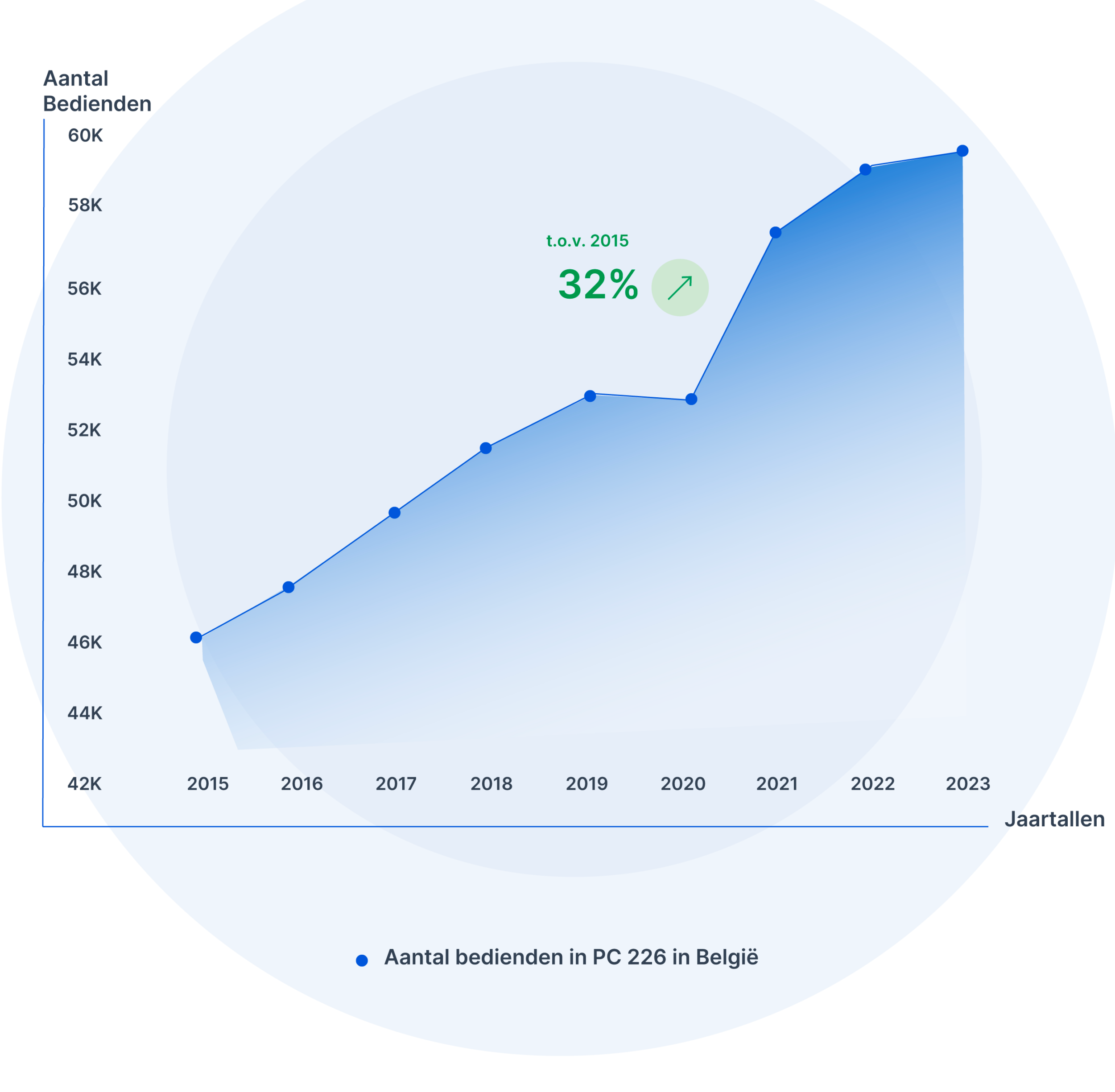 Aantal Bedienden

60K
58K
56K
54K
52K
50K
48K
46K
44K
42K

t.o.v. 2015
32%

2015 2016 2017 2018 2019 2020 2021 2022 2023

Jaartallen

Aantal bedienden in PC 226 in België