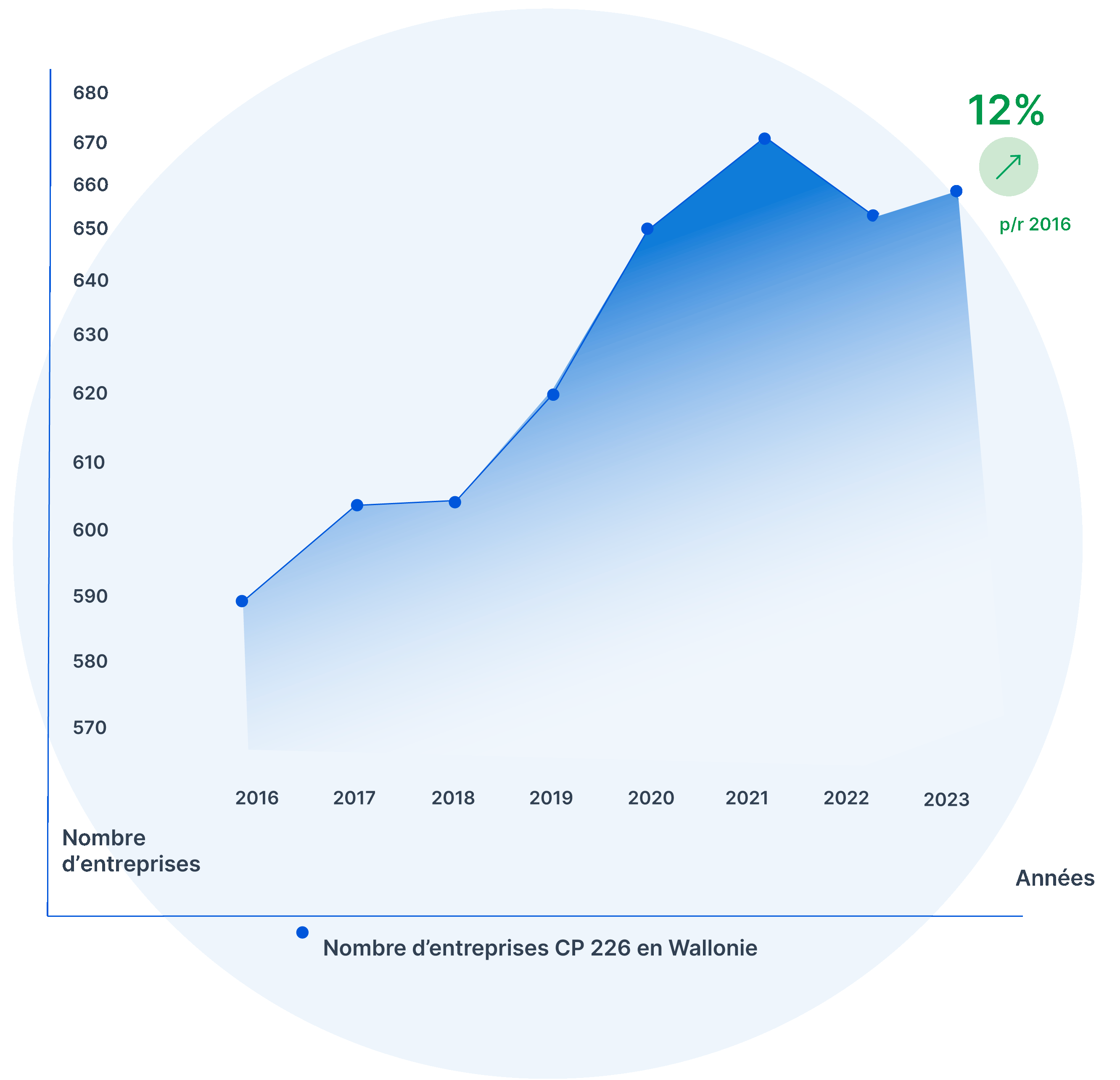 680
670
660
650
640
630
620
610
600
590
580
570

12%
p/r 2016

2016 2017 2018 2019 2020 2021 2022 2023

Nombre d’entreprises

Années

Nombre d’entreprises CP 226 en Wallonie