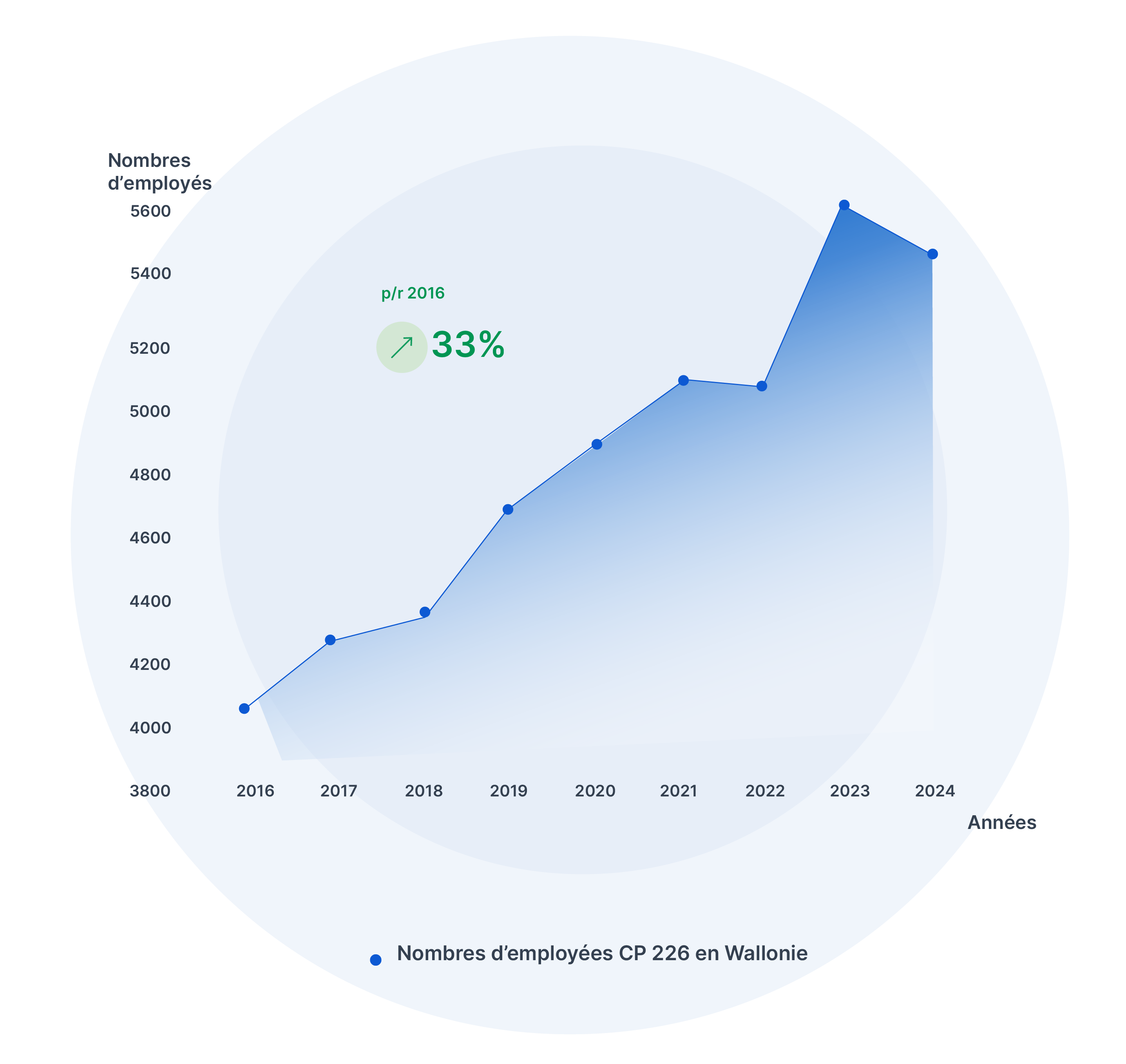 Nombres d’employés

5600
5400
5200
5000
4800
4600
4400
4200
4000
3800

p/r 2016

33%

2016 2017 2018 2019 2020 2021 2022 2023 2024

Années

Nombres d’employées CP 226 en Wallonie