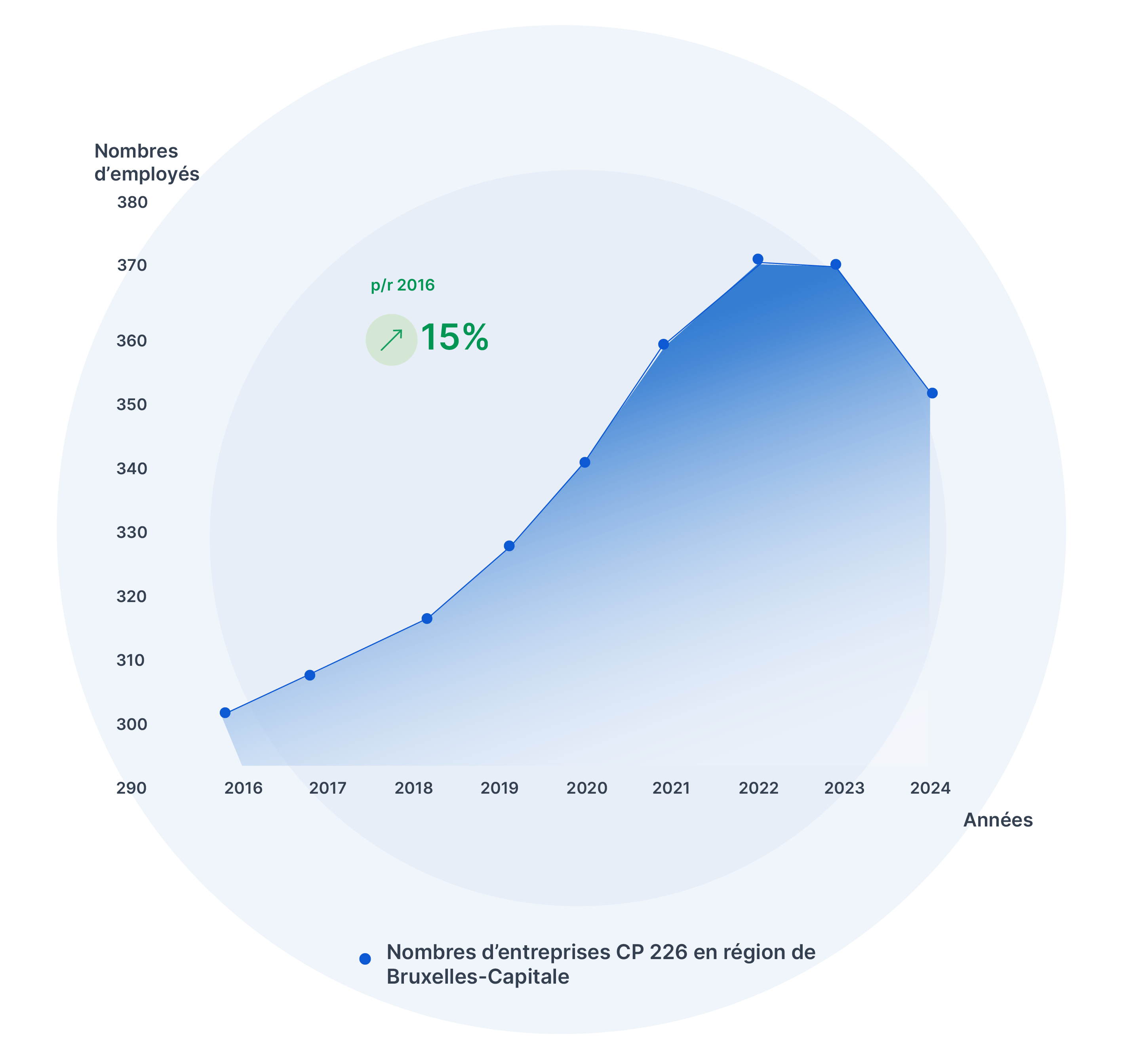 Nombres d’employés

380

370

360

350

340

330

320

310

300

290

p/r 2016

15%

2016 2017 2018 2019 2020 2021 2022 2023 2024

Années

Nombres d’entreprises CP 226 en région de Bruxelles-Capitale