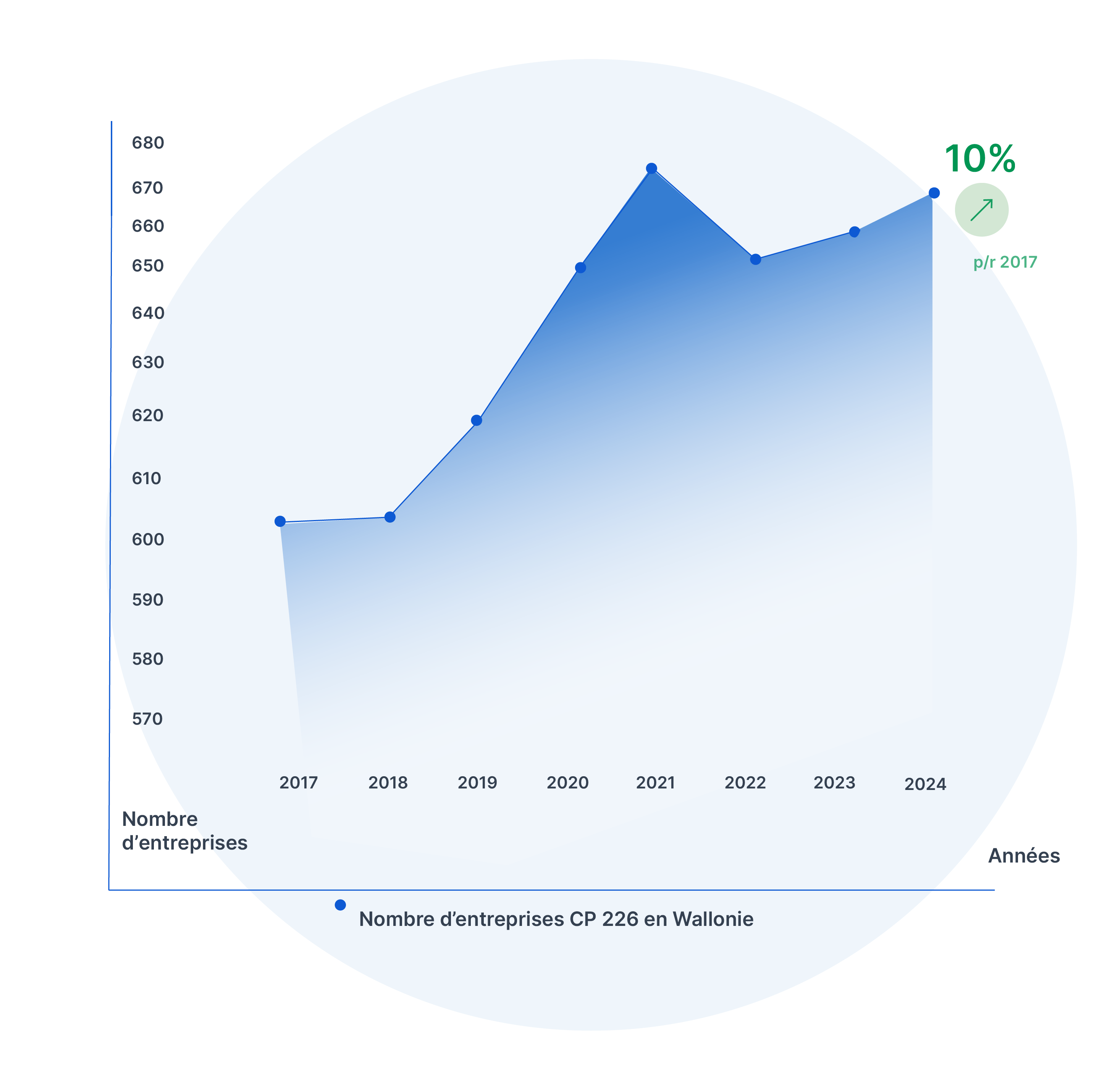 680
670
660
650
640
630
620
610
600
590
580
570

10%

p/r 2017

2017 2018 2019 2020 2021 2022 2023 2024

Nombre d’entreprises

Années

Nombre d’entreprises CP 226 en Wallonie