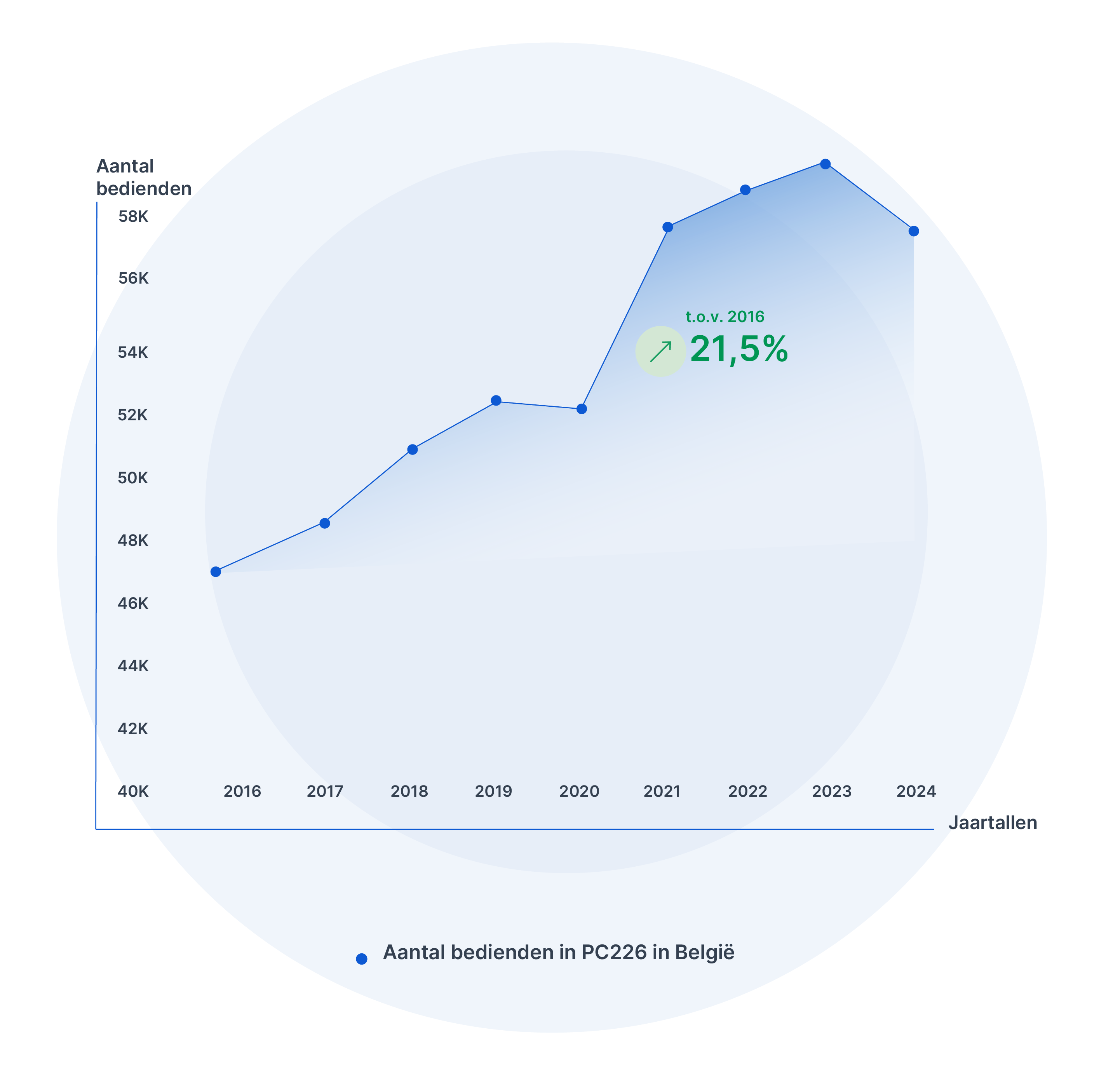 Aantal bedienden

58K
56K
54K
52K
50K
48K
46K
44K
42K
40K

t.o.v. 2016
21,5%

2016 2017 2018 2019 2020 2021 2022 2023 2024

Jaartallen

Aantal bedienden in PC226 in België