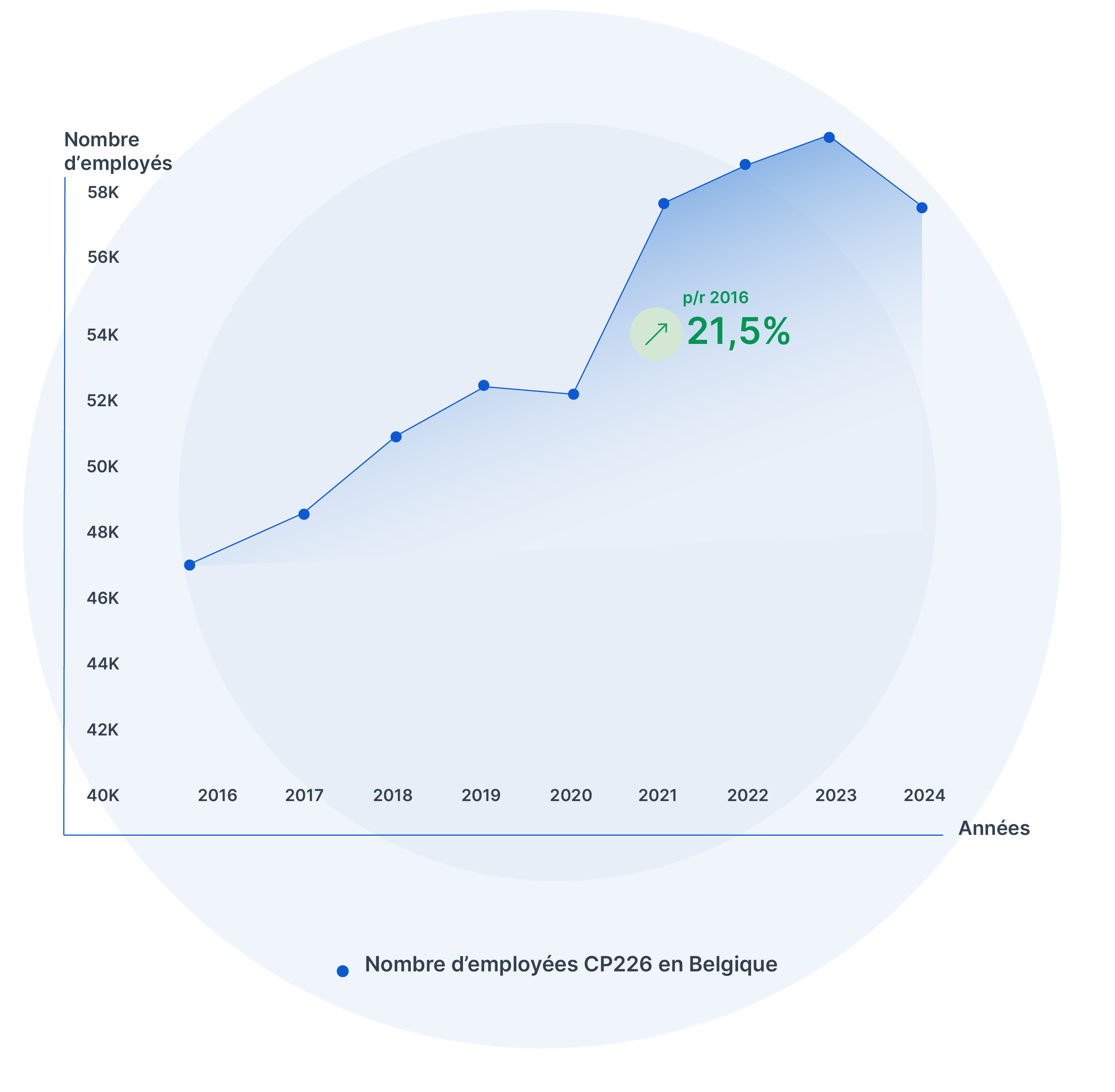 Nombre d’employés

58K
56K
54K
52K
50K
48K
46K
44K
42K
40K

p/r 2016
21,5%

2016 2017 2018 2019 2020 2021 2022 2023 2024

Années

Nombre d’employées CP226 en Belgique